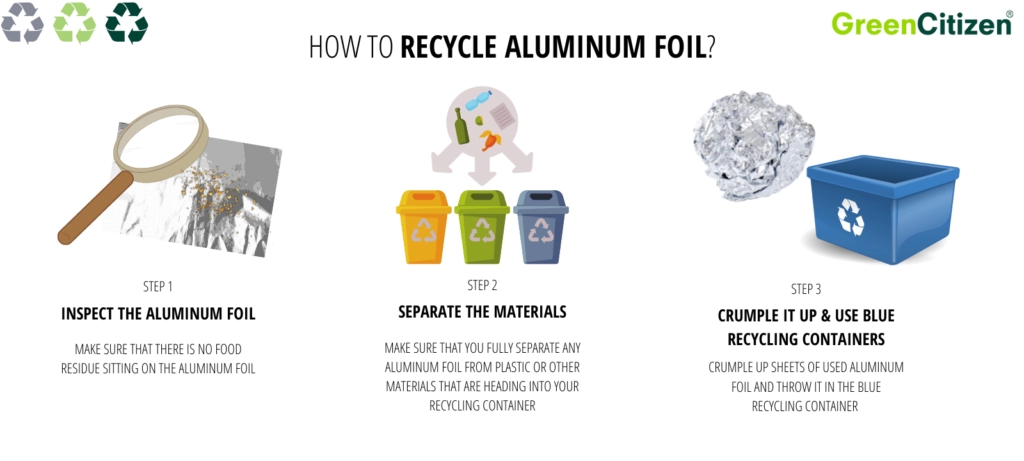 GreenCitizen®

HOW TO RECYCLE ALUMINUM FOIL?

STEP 1

INSPECT THE ALUMINUM FOIL

MAKE SURE THAT THERE IS NO FOOD RESIDUE SITTING ON THE ALUMINUM FOIL

STEP 2

SEPARATE THE MATERIALS

MAKE SURE THAT YOU FULLY SEPARATE ANY ALUMINUM FOIL FROM PLASTIC OR OTHER MATERIALS THAT ARE HEADING INTO YOUR RECYCLING CONTAINER

STEP 3

CRUMPLE IT UP & USE BLUE RECYCLING CONTAINERS

CRUMPLE UP SHEETS OF USED ALUMINUM FOIL AND THROW IT IN THE BLUE RECYCLING CONTAINER